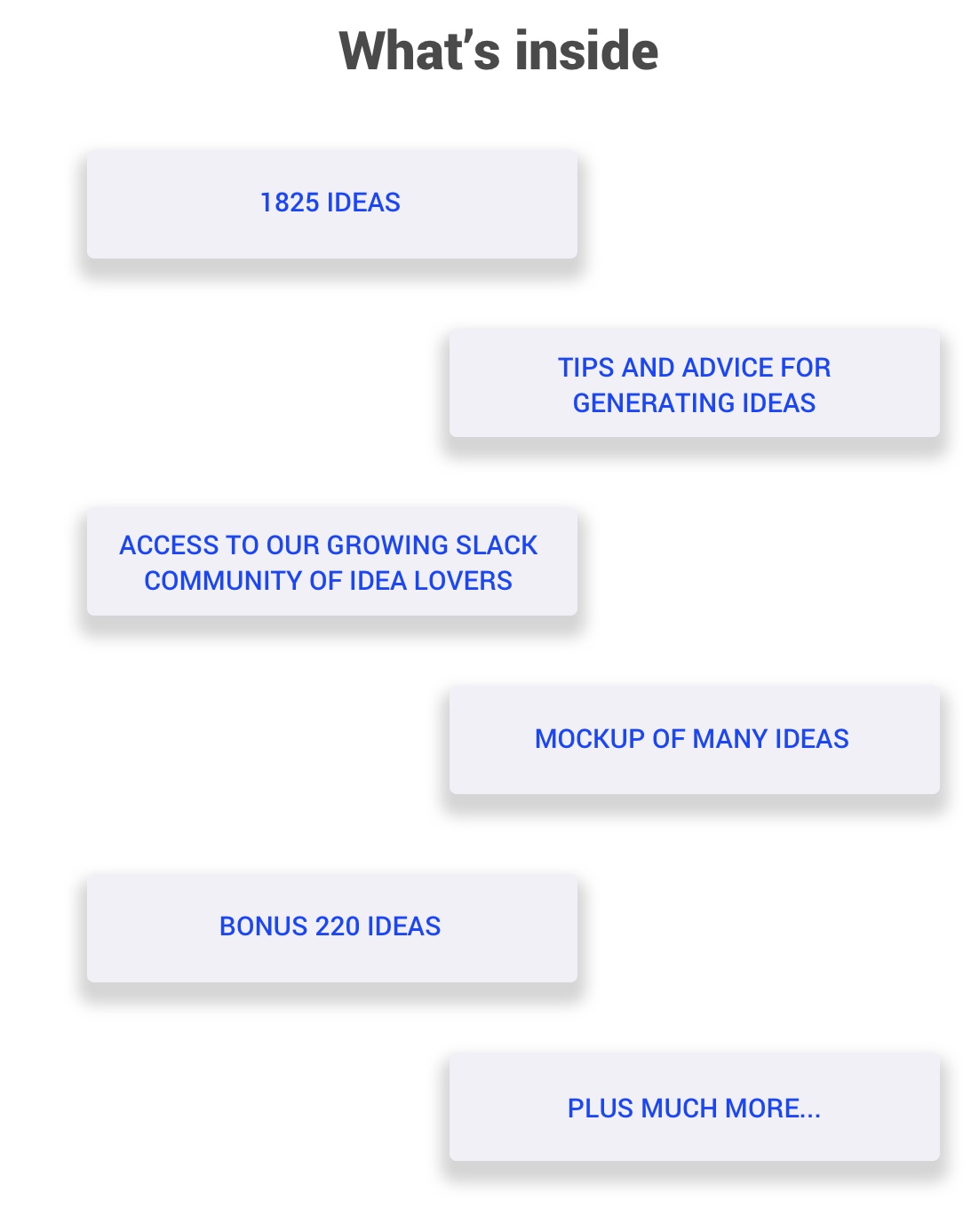 What's inside

1825 IDEAS

TIPS AND ADVICE FOR GENERATING IDEAS

ACCESS TO OUR GROWING SLACK COMMUNITY OF IDEA LOVERS

MOCKUP OF MANY IDEAS

BONUS 220 IDEAS

PLUS MUCH MORE...